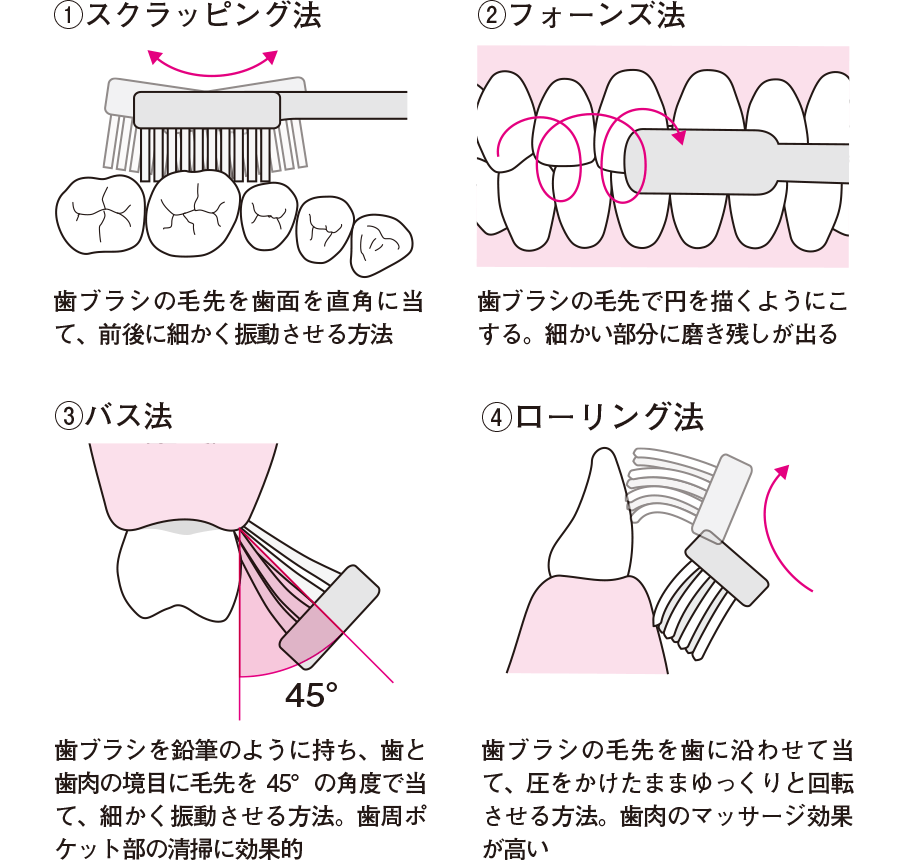 ①スクラッピング法

歯ブラシの毛先を歯面を直角に当て、前後に細かく振動させる方法

②フォーンズ法

歯ブラシの毛先で円を描くようにこする。細かい部分に磨き残しが出る

③バス法

45°

歯ブラシを鉛筆のように持ち、歯と歯肉の境目に毛先を 45° の角度で当て、細かく振動させる方法。歯周ポケット部の清掃に効果的

④ローリング法

歯ブラシの毛先を歯に沿わせて当て、圧をかけたままゆっくりと回転させる方法。歯肉のマッサージ効果が高い